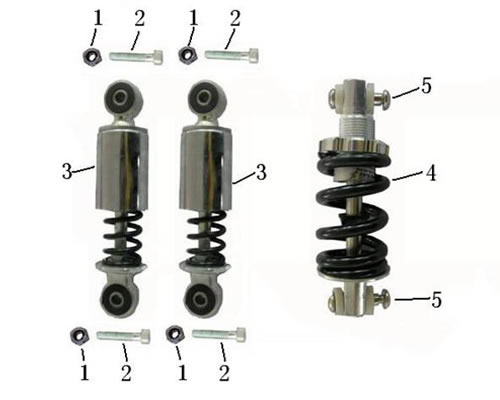 1 2 1 2
5
3 3
4
5
1 2 1 2